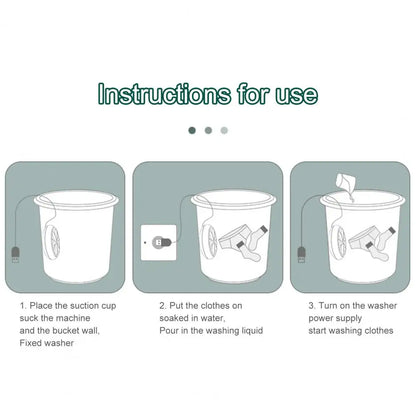 Instructions for use

1. Place the suction cup suck the machine and the bucket wall, Fixed washer

2. Put the clothes on soaked in water, Pour in the washing liquid

3. Turn on the washer power supply start washing clothes